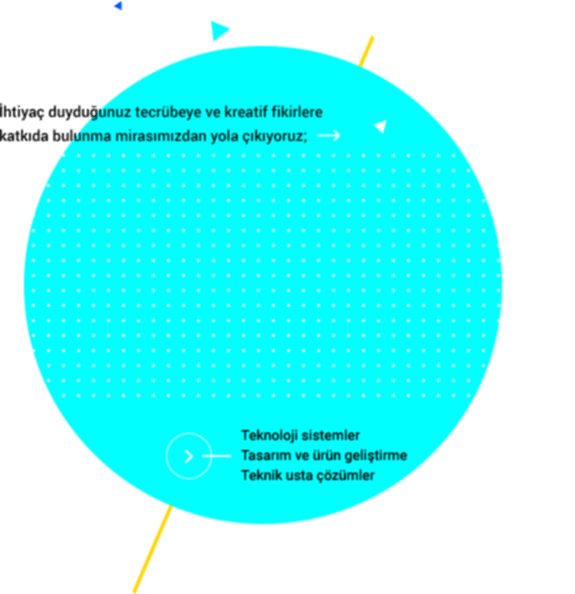 İhtiyaç duyduğunuz tecrübeye ve kreatif fikirlere katkıda bulunma mirasımızdan yola çıkıyoruz; →

Teknoloji sistemler
Tasarım ve ürün geliştirme
Teknik usta çözümler